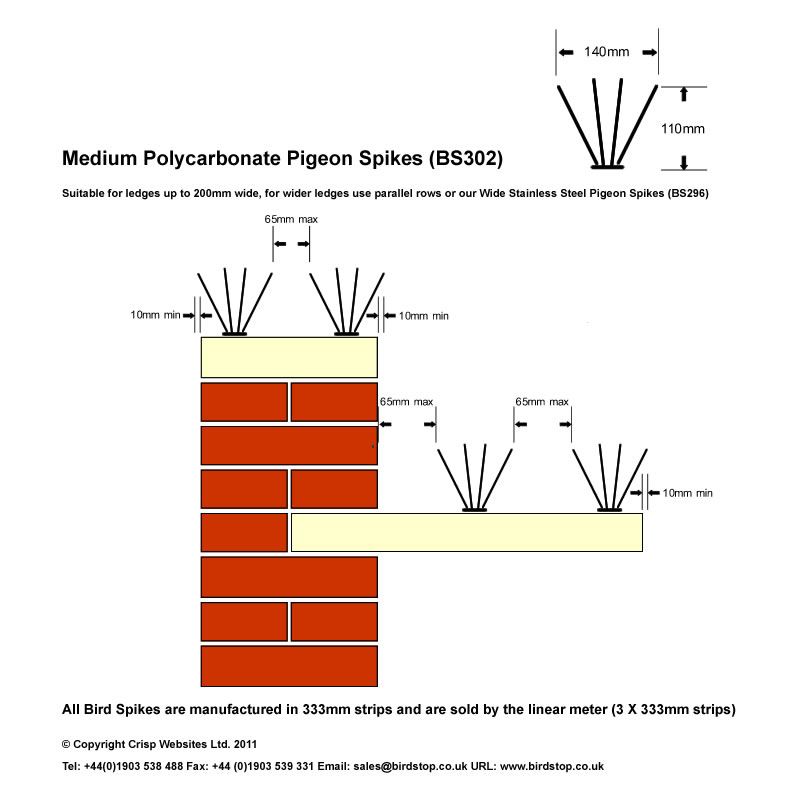 140mm

110mm

Medium Polycarbonate Pigeon Spikes (BS302)

Suitable for ledges up to 200mm wide, for wider ledges use parallel rows or our Wide Stainless Steel Pigeon Spikes (BS296)

65mm max

10mm min

10mm min

65mm max

65mm max

10mm min

All Bird Spikes are manufactured in 333mm strips and are sold by the linear meter (3 X 333mm strips)

© Copyright Crisp Websites Ltd. 2011

Tel: +44(0)1903 538 488 Fax: +44 (0)1903 539 331 Email: sales@birdstop.co.uk URL: www.birdstop.co.uk